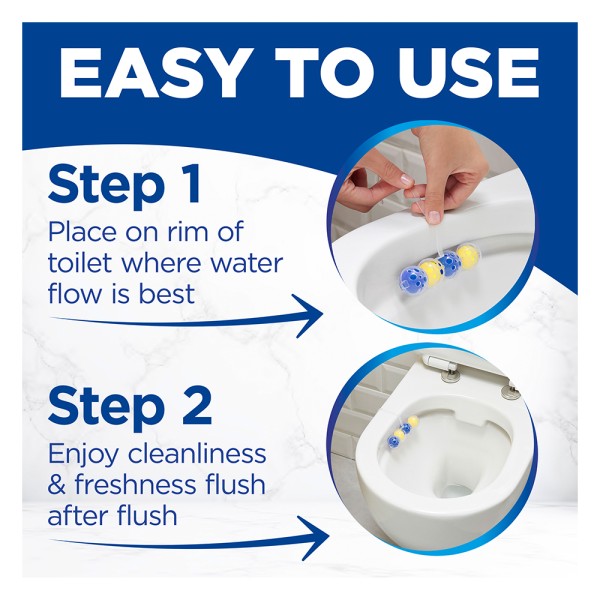 EASY TO USE

Step 1
Place on rim of toilet where water flow is best

Step 2
Enjoy cleanliness & freshness flush after flush