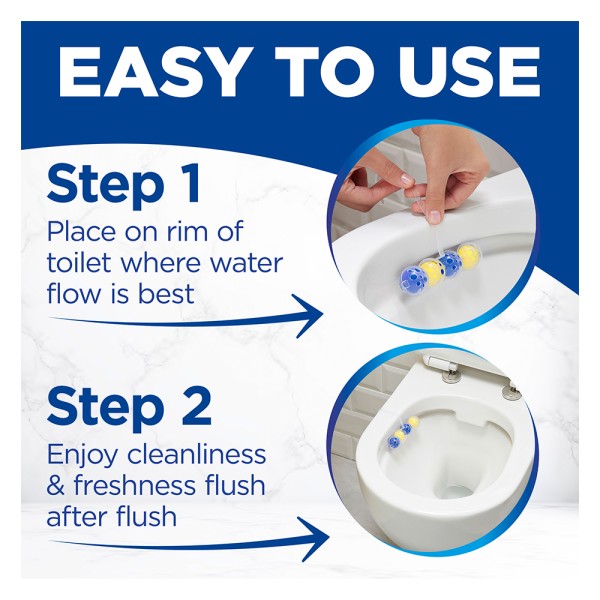 EASY TO USE

Step 1
Place on rim of toilet where water flow is best

Step 2
Enjoy cleanliness & freshness flush after flush